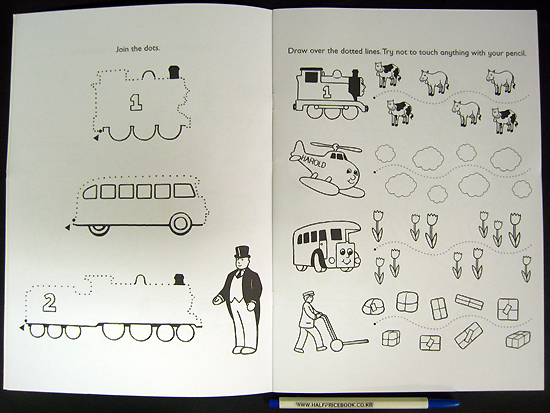 Join the dots.

1

2

Draw over the dotted lines. Try not to touch anything with your pencil.

1

HAROLD

WWW.HALFPRICEBOOK.CO.KR