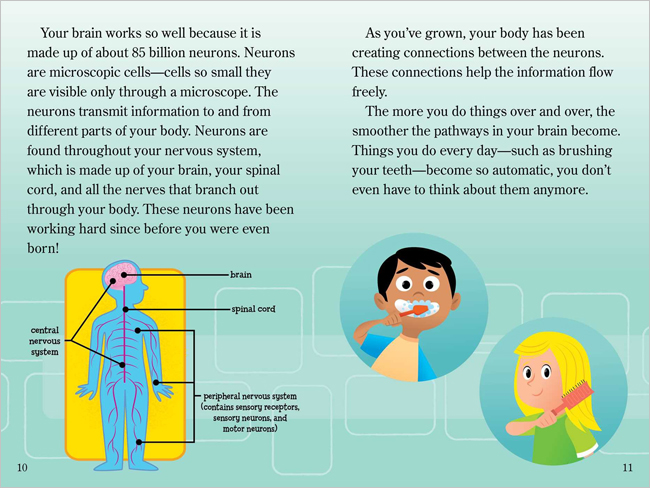 Your brain works so well because it is made up of about 85 billion neurons. Neurons are microscopic cells—cells so small they are visible only through a microscope. The neurons transmit information to and from different parts of your body. Neurons are found throughout your nervous system, which is made up of your brain, your spinal cord, and all the nerves that branch out through your body. These neurons have been working hard since before you were even born!

brain

spinal cord

central nervous system

peripheral nervous system (contains sensory receptors, sensory neurons, and motor neurons)

10

As you've grown, your body has been creating connections between the neurons. These connections help the information flow freely.

The more you do things over and over, the smoother the pathways in your brain become. Things you do every day—such as brushing your teeth—become so automatic, you don't even have to think about them anymore.

11