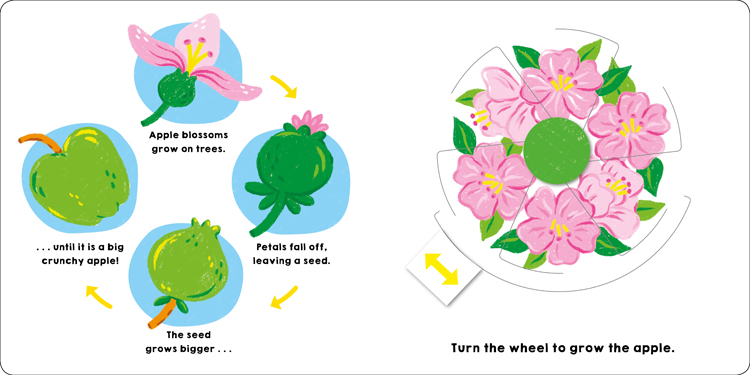 Apple blossoms grow on trees.

Petals fall off, leaving a seed.

The seed grows bigger . . .

. . . until it is a big crunchy apple!

Turn the wheel to grow the apple.