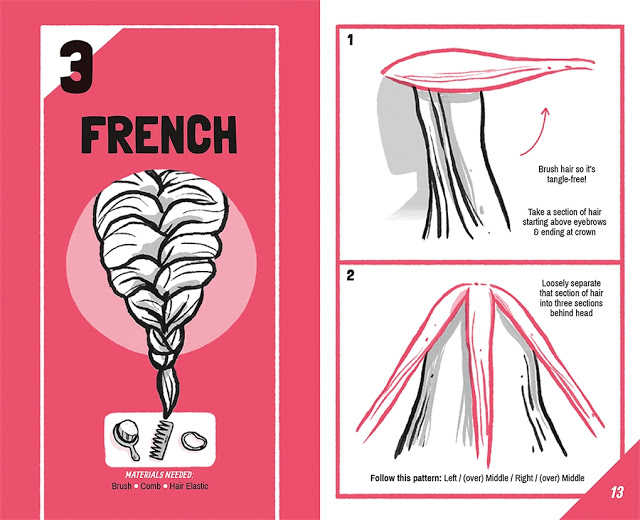 3

FRENCH

MATERIALS NEEDED:
Brush • Comb • Hair Elastic

1

Brush hair so it's tangle-free!

Take a section of hair starting above eyebrows & ending at crown

2

Loosely separate that section of hair into three sections behind head

Follow this pattern: Left / (over) Middle / Right / (over) Middle

13