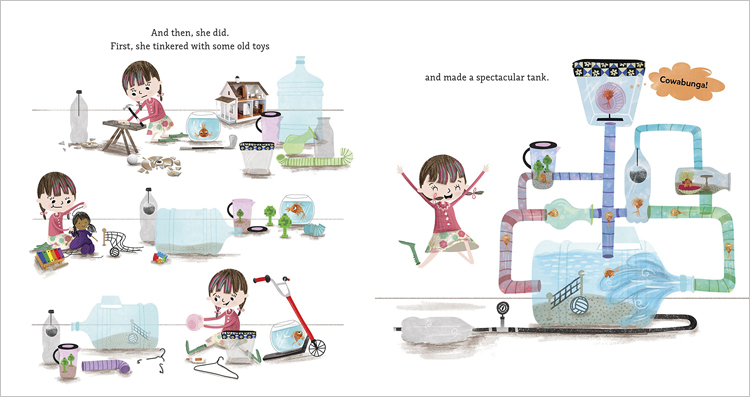 And then, she did.
First, she tinkered with some old toys

and made a spectacular tank.

Cowabunga!